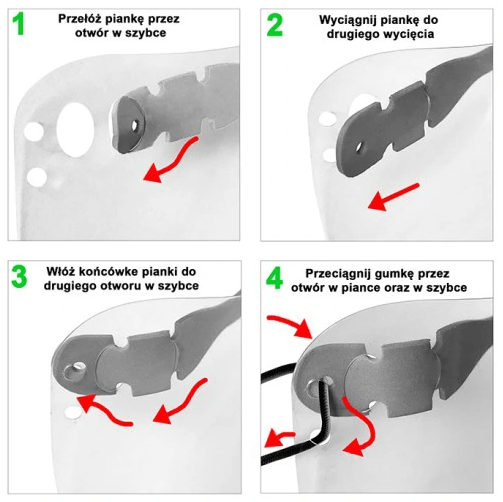 1 Przełóż piankę przez otwór w szybce

2 Wyciągnij piankę do drugiego wycięcia

3 Włóż końcówke pianki do drugiego otworu w szybce

4 Przeciągnij gumkę przez otwór w piance oraz w szybce